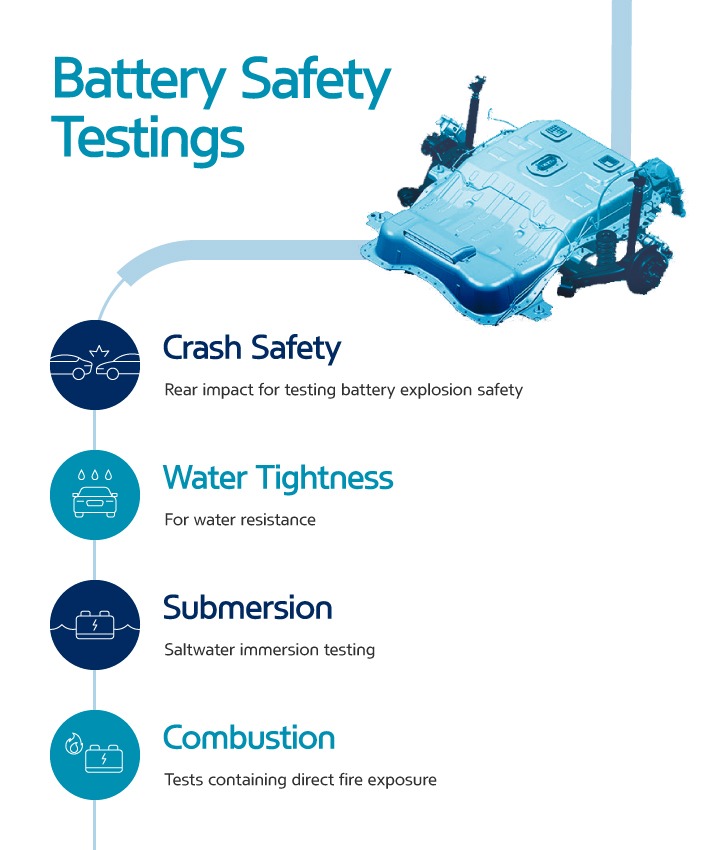 Battery Safety Testings

Crash Safety
Rear impact for testing battery explosion safety

Water Tightness
For water resistance

Submersion
Saltwater immersion testing

Combustion
Tests containing direct fire exposure